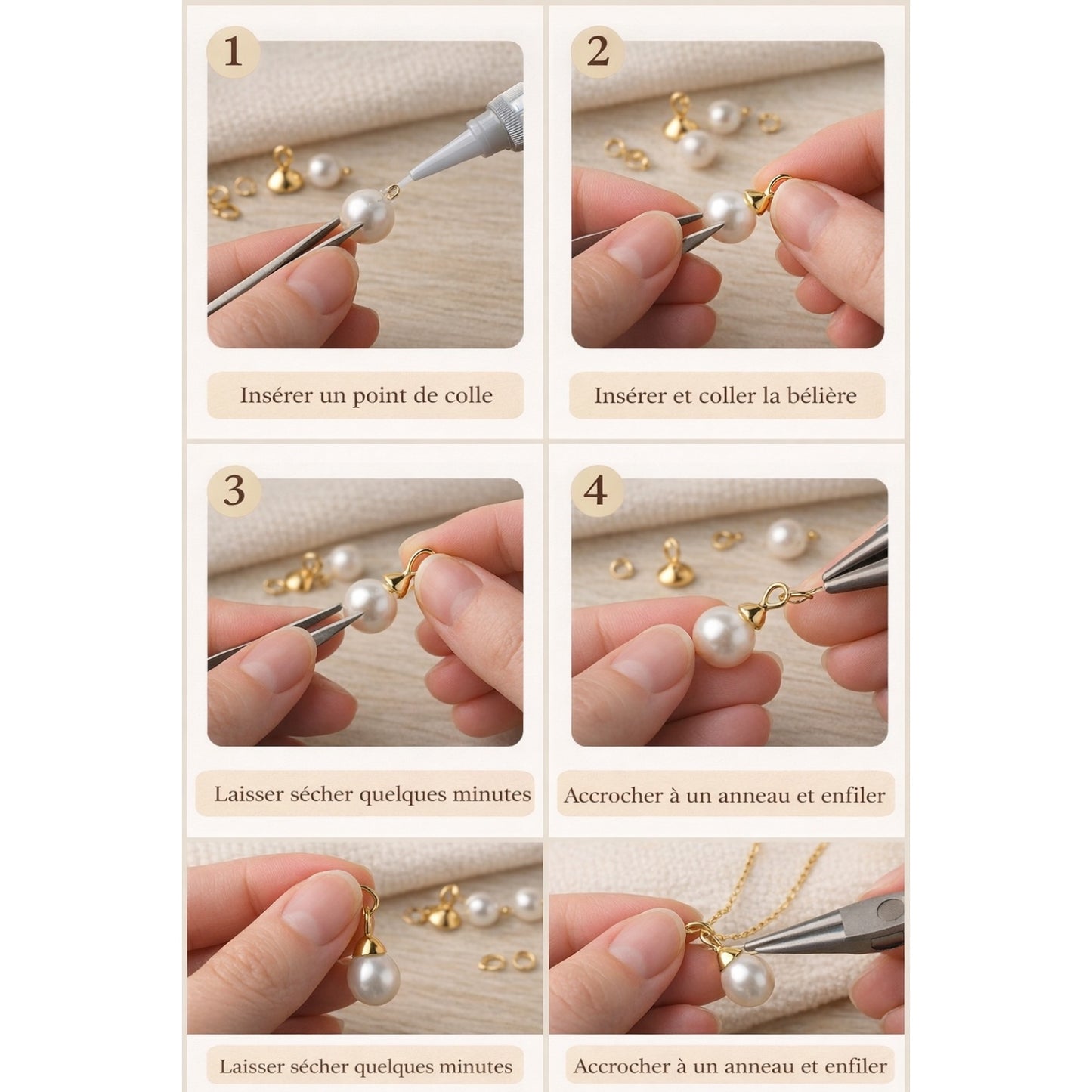 1

Insérer un point de colle

2

Insérer et coller la bélière

3

Laisser sécher quelques minutes

4

Accrocher à un anneau et enfiler

Laisser sécher quelques minutes

Accrocher à un anneau et enfiler